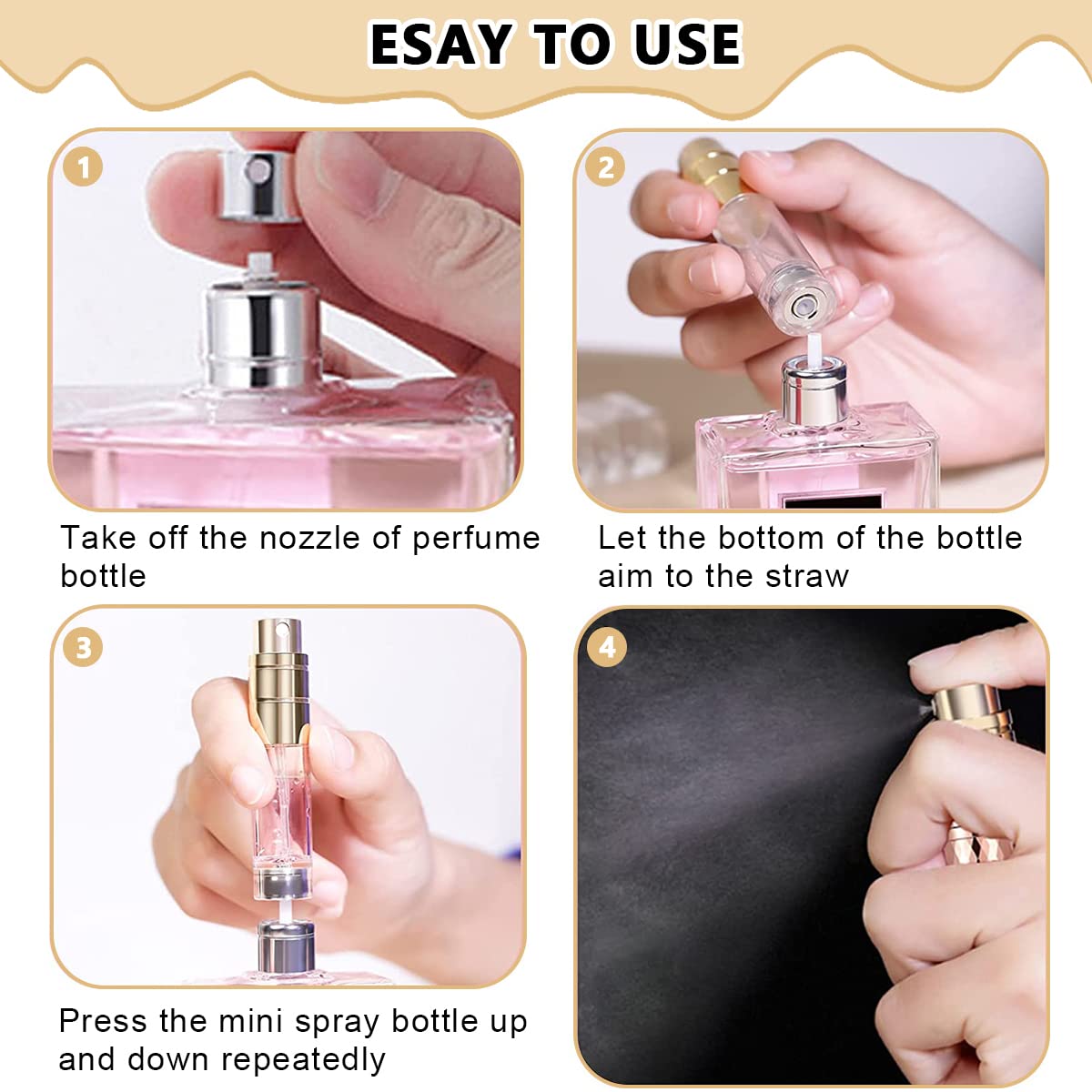 ESAY TO USE

1

Take off the nozzle of perfume bottle

2

Let the bottom of the bottle aim to the straw

3

Press the mini spray bottle up and down repeatedly

4